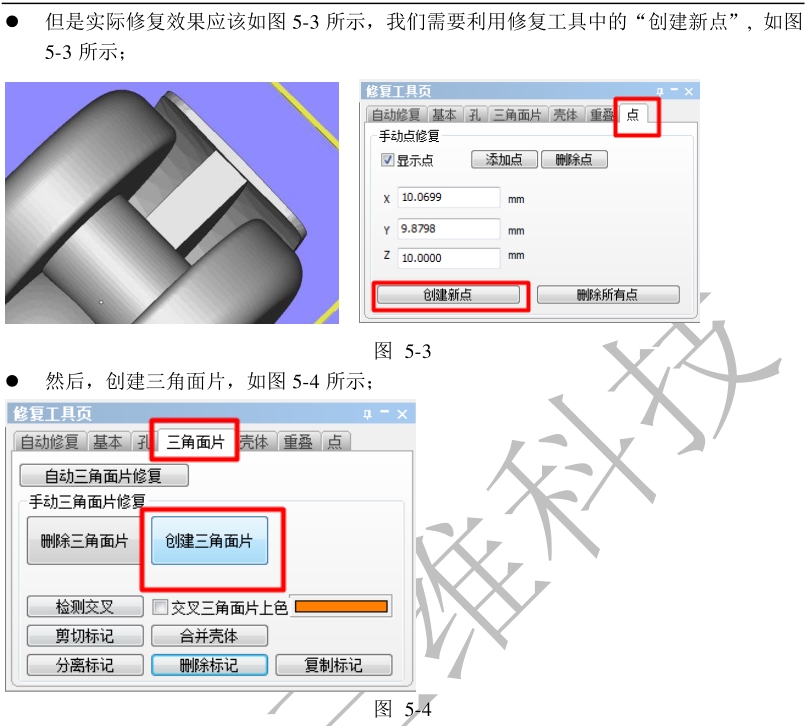 ● 但是实际修复效果应该如图 5-3 所示，我们需要利用修复工具中的“创建新点”，如图 5-3 所示；

修复工具页

自动修复 基本 孔 三角面片 壳体 重叠 点

手动点修复

显示点 添加点 删除点

X 10.0699 mm

Y 9.8798 mm

Z 10.0000 mm

创建新点 删除所有点

图 5-3

● 然后，创建三角面片，如图 5-4 所示；

修复工具页

自动修复 基本 孔 三角面片 壳体 重叠 点

自动三角面片修复

手动三角面片修复

删除三角面片 创建三角面片

检测交叉 交叉三角面片上色

剪切标记 合并壳体

分离标记 删除标记 复制标记

图 5-4

维科技